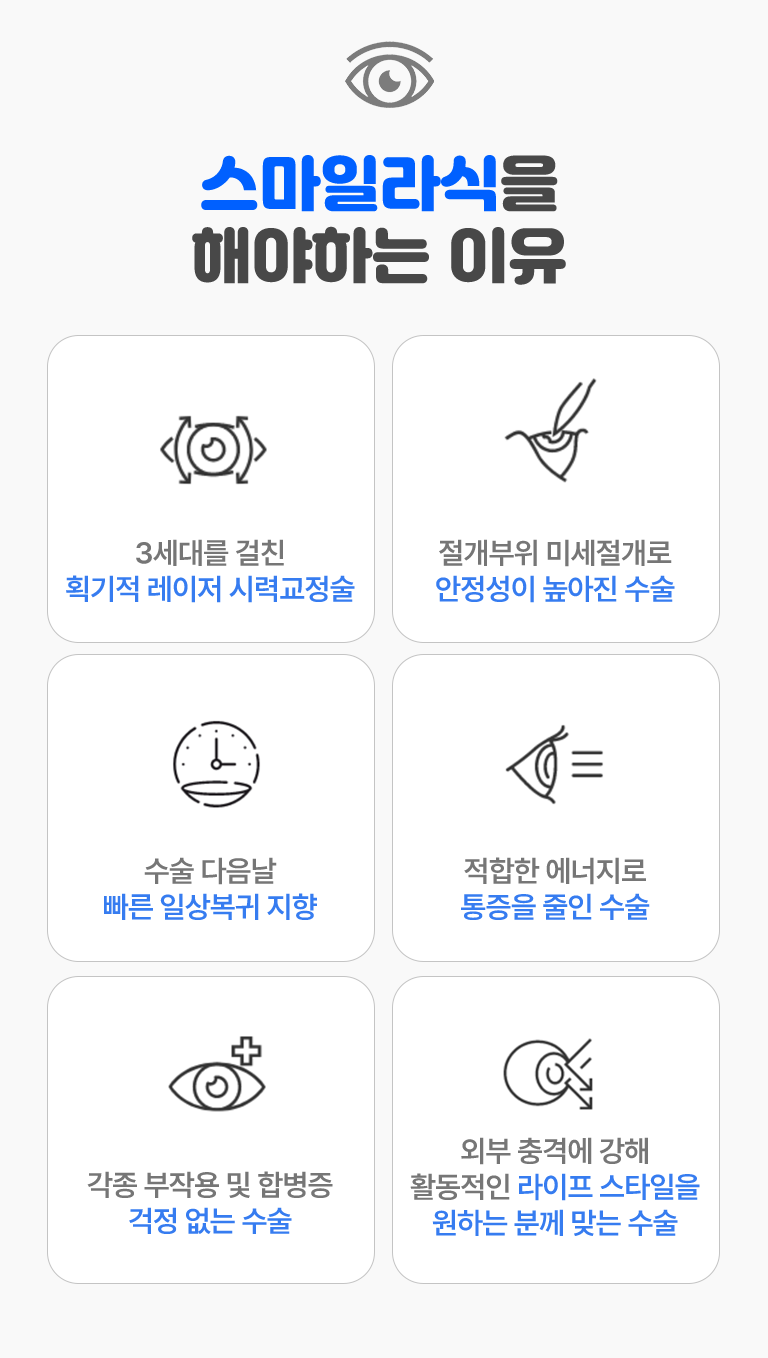 스마일라식을
해야하는 이유

3세대를 걸친
획기적 레이저 시력교정술

절개부위 미세절개로
안정성이 높아진 수술

수술 다음날
빠른 일상복귀 지향

적합한 에너지로
통증을 줄인 수술

각종 부작용 및 합병증
걱정 없는 수술

외부 충격에 강해
활동적인 라이프 스타일을
원하는 분께 맞는 수술